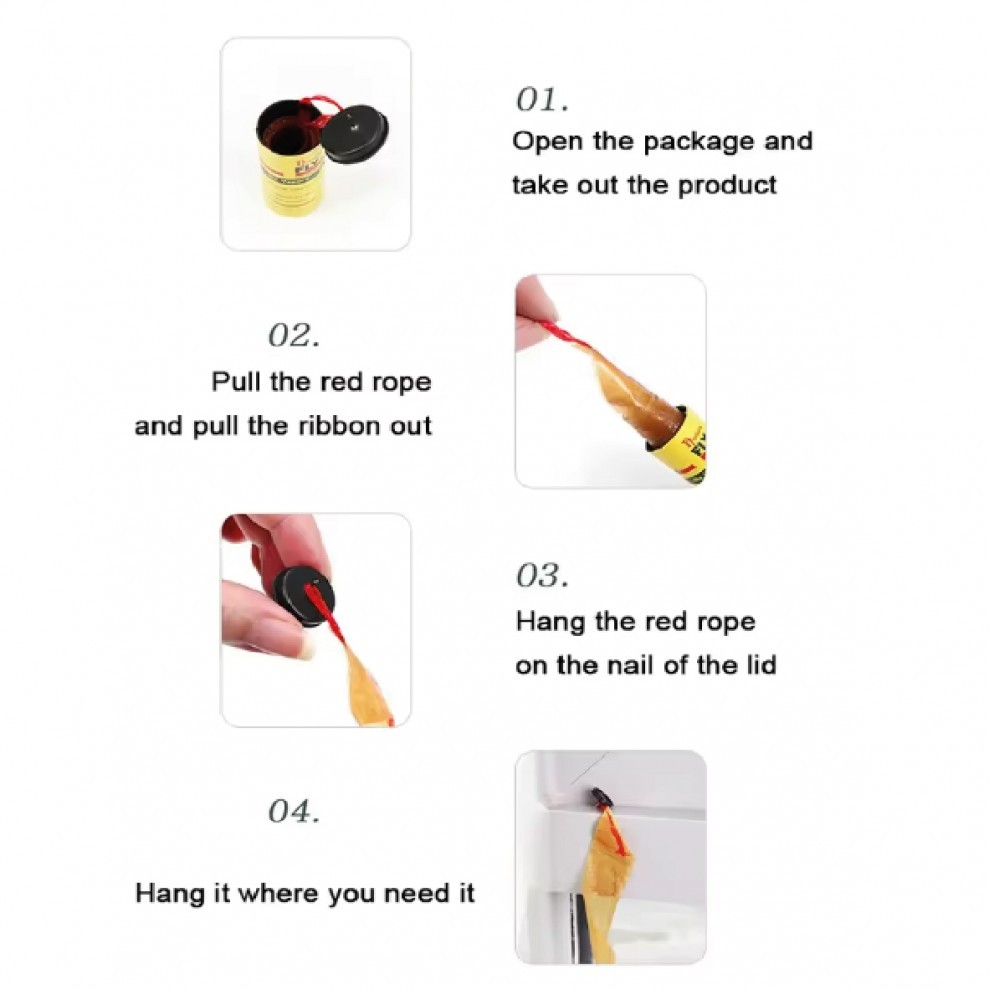 01.
Open the package and take out the product

02.
Pull the red rope and pull the ribbon out

03.
Hang the red rope on the nail of the lid

04.
Hang it where you need it